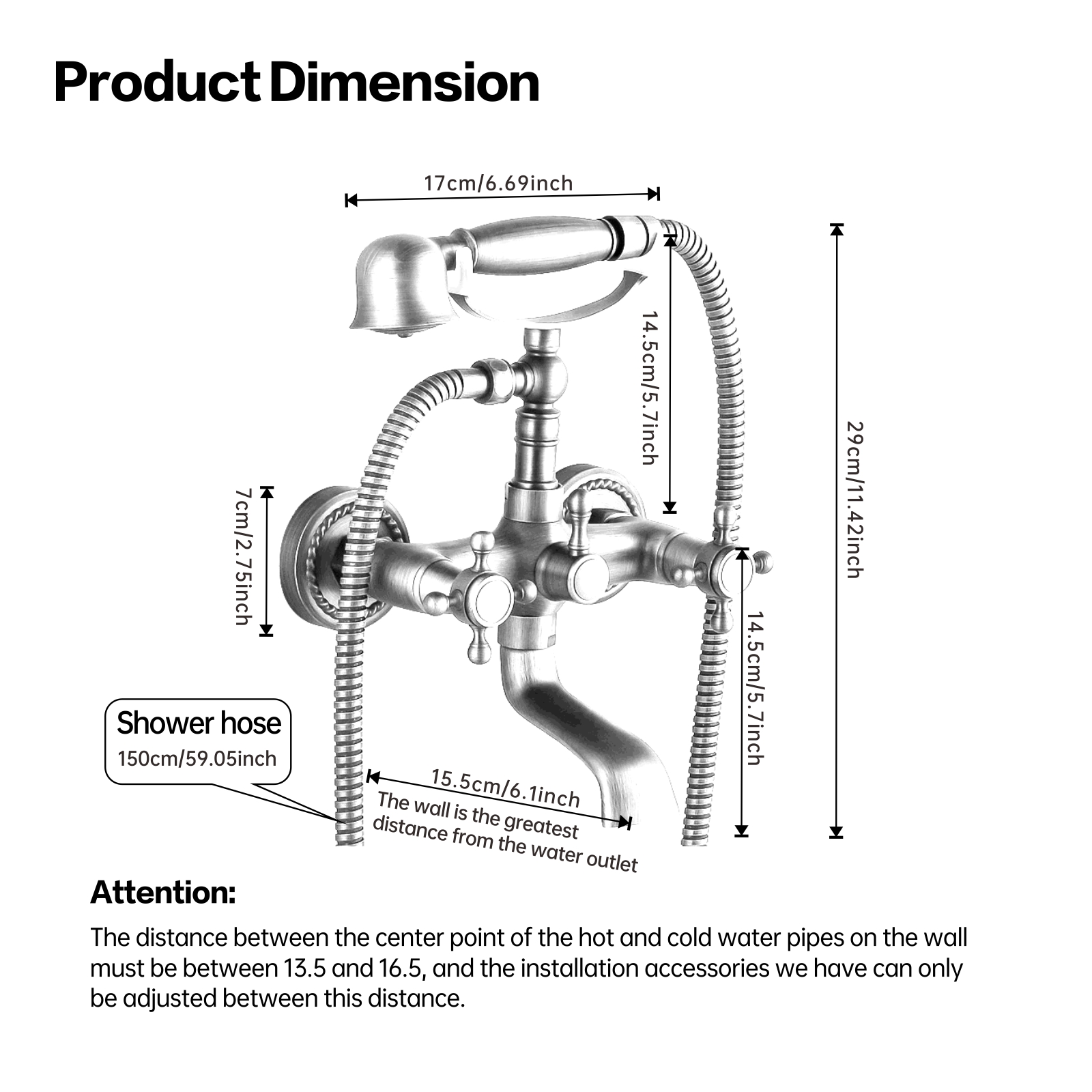 Product Dimension

17cm/6.69inch

14.5cm/5.7inch

29cm/11.42inch

7cm/2.75inch

14.5cm/5.7inch

Shower hose
150cm/59.05inch

15.5cm/6.1inch
The wall is the greatest distance from the water outlet

Attention:

The distance between the center point of the hot and cold water pipes on the wall must be between 13.5 and 16.5, and the installation accessories we have can only be adjusted between this distance.