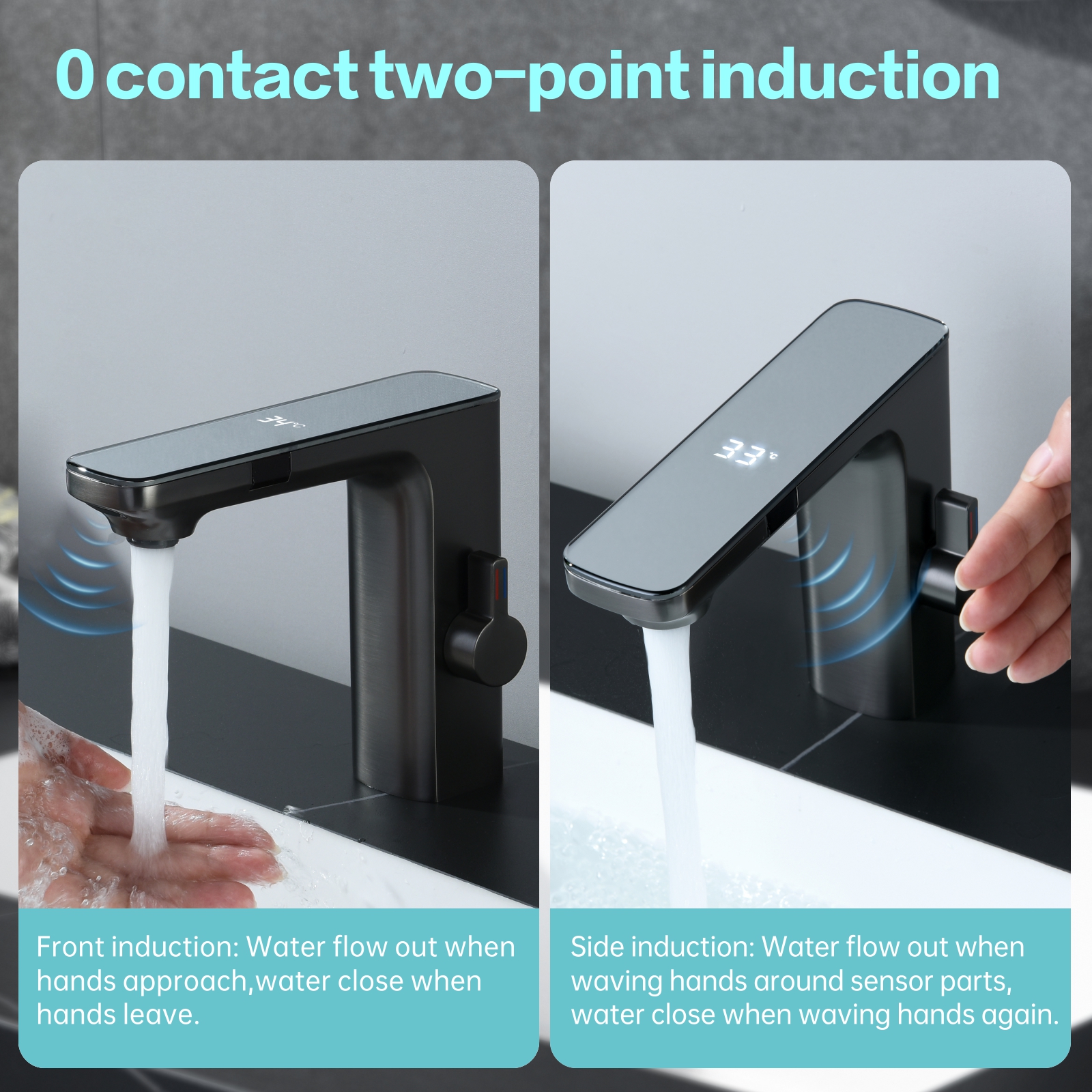 0 contact two-point induction

34°C

Front induction: Water flow out when hands approach,water close when hands leave.

33°C

Side induction: Water flow out when waving hands around sensor parts, water close when waving hands again.