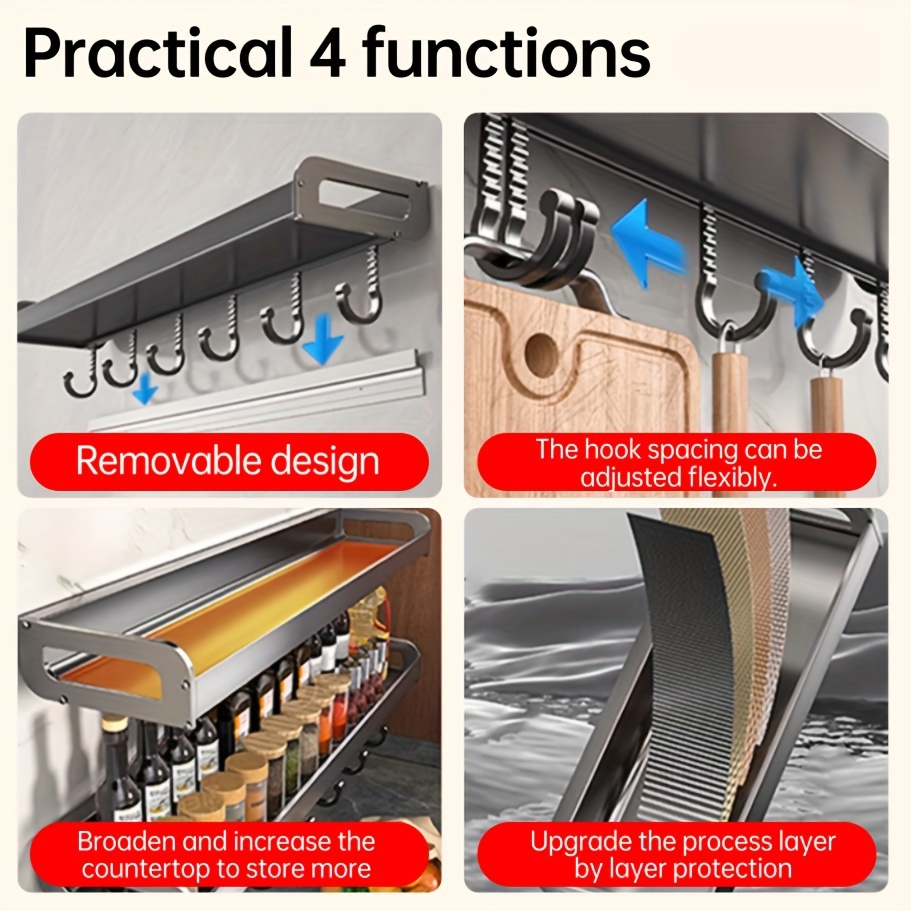 Practical 4 functions

Removable design

The hook spacing can be adjusted flexibly.

Broaden and increase the countertop to store more

Upgrade the process layer by layer protection